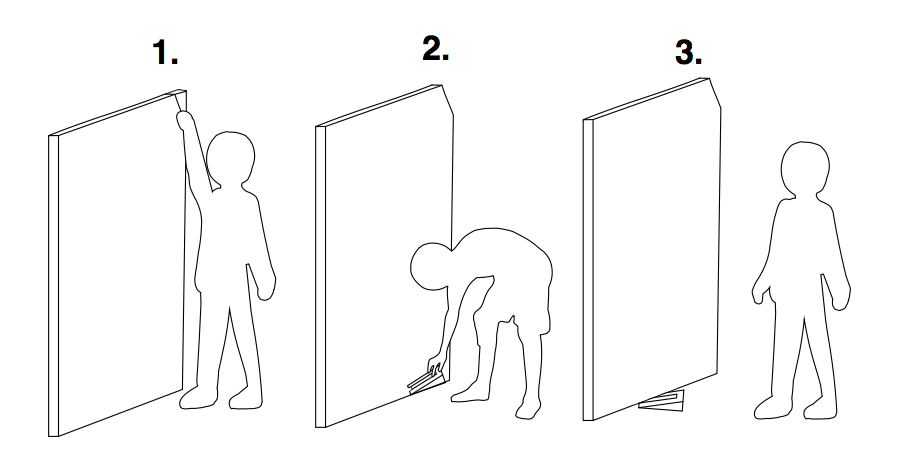 1.

2.

3.